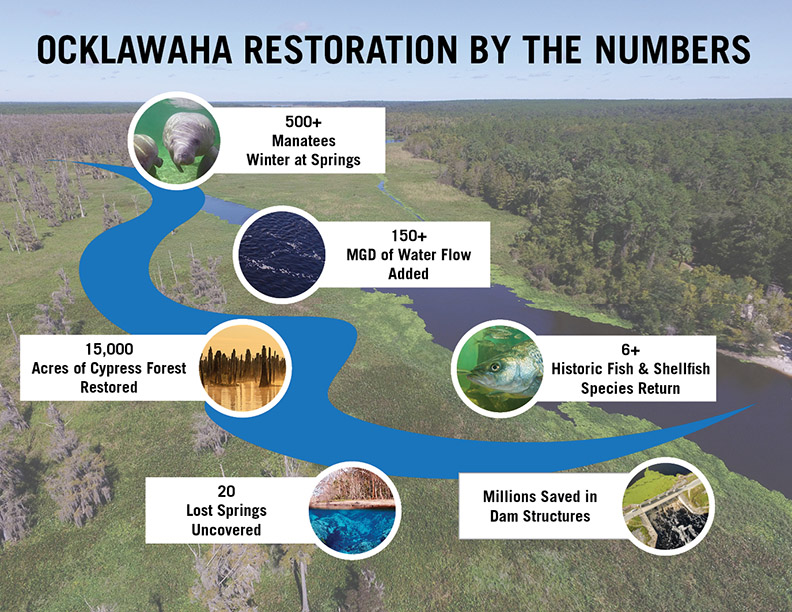 OCKLAWAHA RESTORATION BY THE NUMBERS

500+
Manatees
Winter at Springs

150+
MGD of Water Flow
Added

15,000
Acres of Cypress Forest
Restored

6+
Historic Fish & Shellfish
Species Return

20
Lost Springs
Uncovered

Millions Saved in
Dam Structures